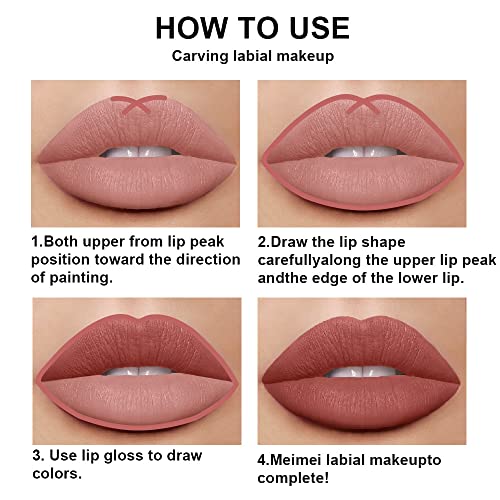 HOW TO USE
Carving labial makeup

1.Both upper from lip peak position toward the direction of painting.

2.Draw the lip shape carefullyalong the upper lip peak andthe edge of the lower lip.

3. Use lip gloss to draw colors.

4.Meimei labial makeupto complete!