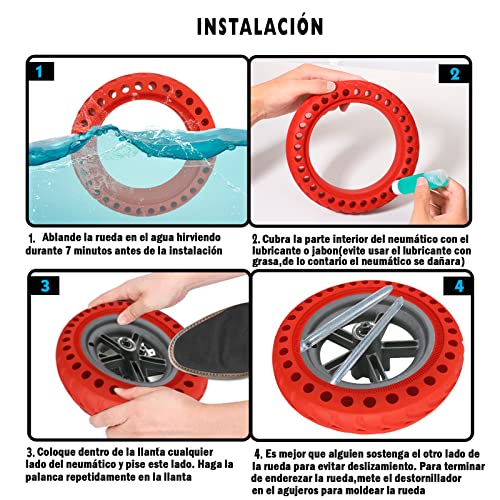 INSTALACIÓN

1

2

1. Ablande la rueda en el agua hirviendo durante 7 minutos antes de la instalación

2. Cubra la parte interior del neumático con el lubricante o jabon(evite usar el lubricante con grasa,de lo contario el neumático se dañara)

3

4

3. Coloque dentro de la llanta cualquier lado del neumático y pise este lado. Haga la palanca repetidamente en la llanta

4. Es mejor que alguien sostenga el otro lado de la rueda para evitar deslizamiento. Para terminar de enderezar la rueda,mete el destornillador en el agujeros para moldear la rueda