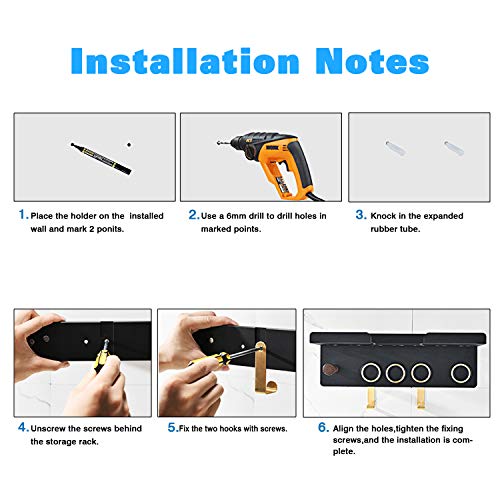 Installation Notes

1. Place the holder on the installed wall and mark 2 ponits.

2. Use a 6mm drill to drill holes in marked points.

3. Knock in the expanded rubber tube.

4. Unscrew the screws behind the storage rack.

5. Fix the two hooks with screws.

6. Align the holes,tighten the fixing screws,and the installation is complete.