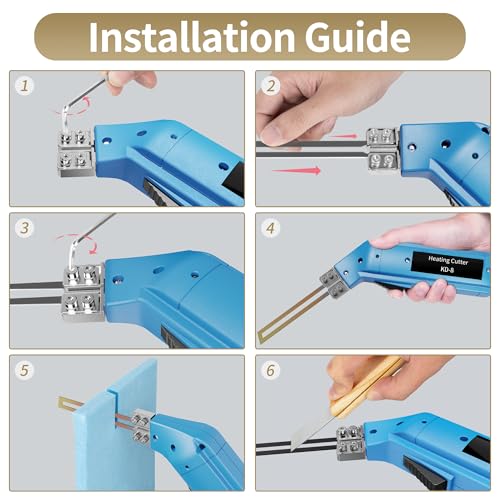 Installation Guide

1

2

3

4

Heating Cutter
KD-8

5

6