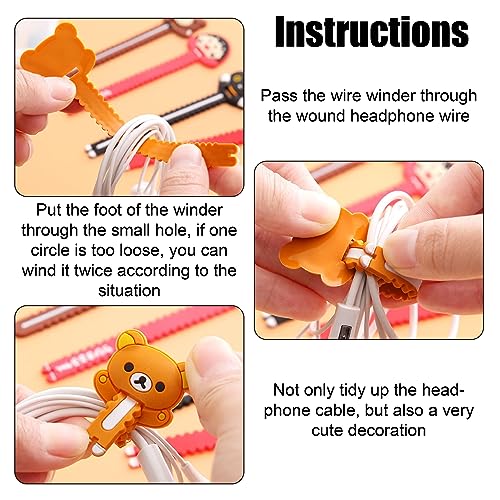 Instructions

Pass the wire winder through the wound headphone wire

Put the foot of the winder through the small hole, if one circle is too loose, you can wind it twice according to the situation

Not only tidy up the headphone cable, but also a very cute decoration