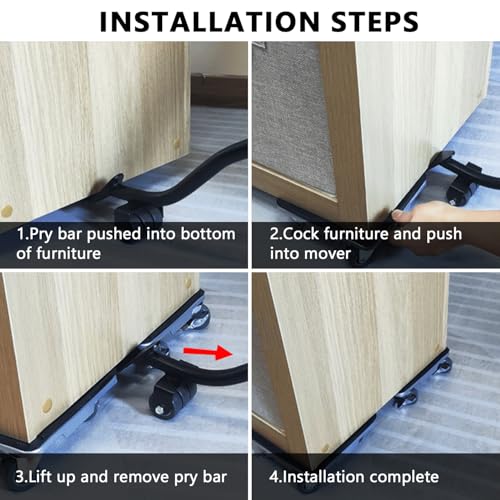 INSTALLATION STEPS

1.Pry bar pushed into bottom of furniture

2.Cock furniture and push into mover

3.Lift up and remove pry bar

4.Installation complete