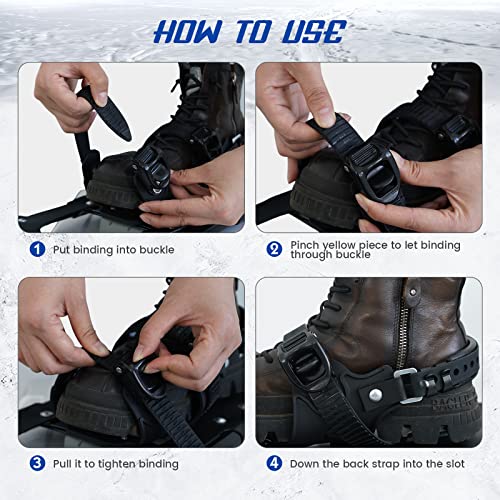 HOW TO USE

1 Put binding into buckle

2 Pinch yellow piece to let binding through buckle

3 Pull it to tighten binding

4 Down the back strap into the slot