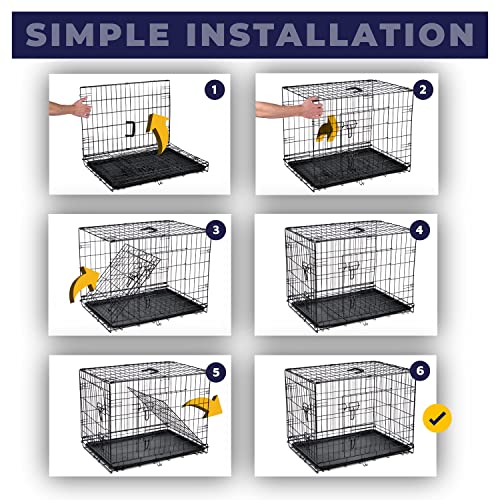 SIMPLE INSTALLATION

1

2

3

4

5

6