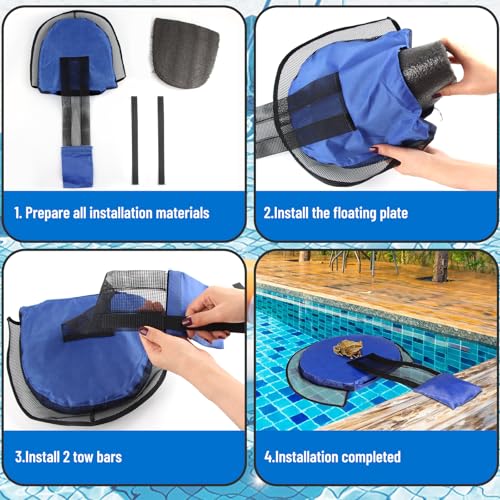 1. Prepare all installation materials

2.Install the floating plate

3.Install 2 tow bars

4.Installation completed