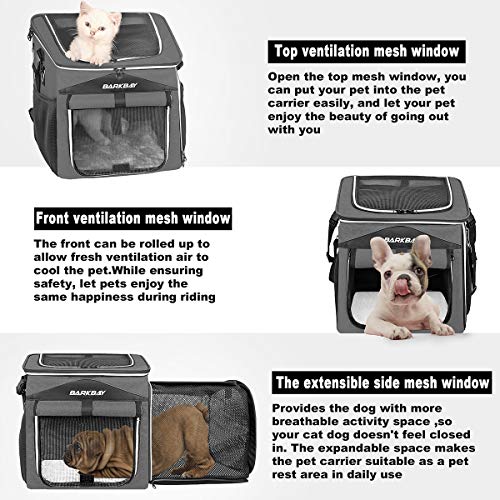 BARKBAY

Top ventilation mesh window

Open the top mesh window, you can put your pet into the pet carrier easily, and let your pet enjoy the beauty of going out with you

Front ventilation mesh window

The front can be rolled up to allow fresh ventilation air to cool the pet.While ensuring safety, let pets enjoy the same happiness during riding

BARKBAY

BARKBAY

The extensible side mesh window

Provides the dog with more breathable activity space ,so your cat dog doesn't feel closed in. The expandable space makes the pet carrier suitable as a pet rest area in daily use