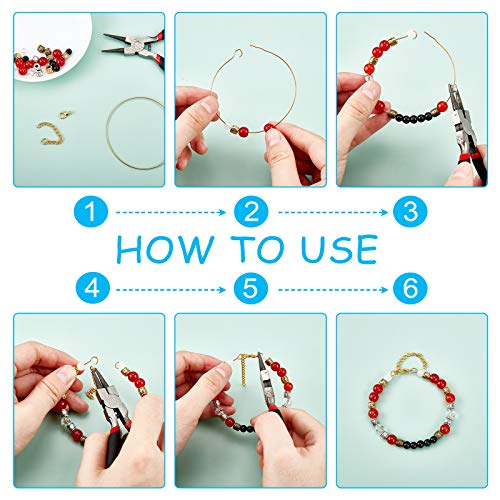 1
2
3
HOW TO USE
4
5
6