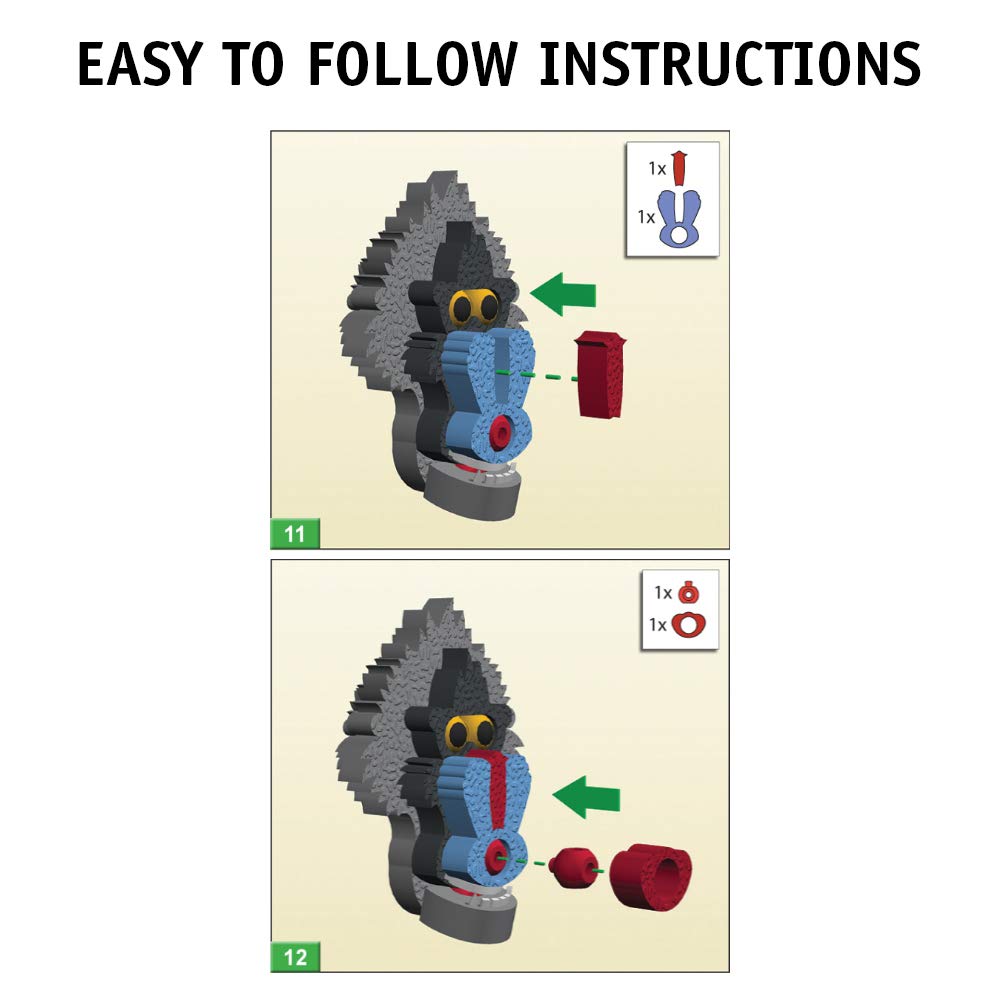 EASY TO FOLLOW INSTRUCTIONS

1x
1x

11

1x
1x

12