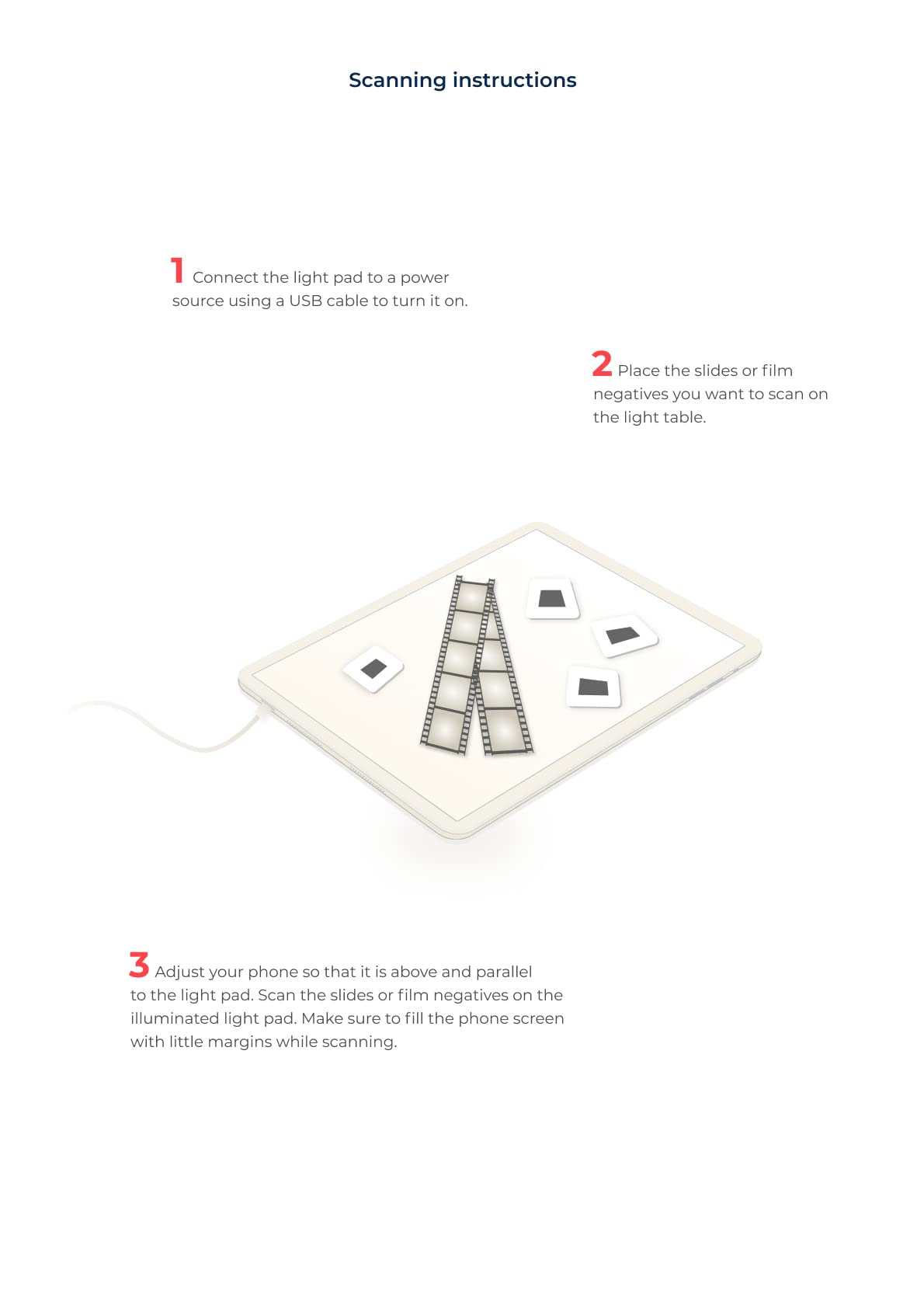 Scanning instructions

1 Connect the light pad to a power source using a USB cable to turn it on.

2 Place the slides or film negatives you want to scan on the light table.

3 Adjust your phone so that it is above and parallel to the light pad. Scan the slides or film negatives on the illuminated light pad. Make sure to fill the phone screen with little margins while scanning.