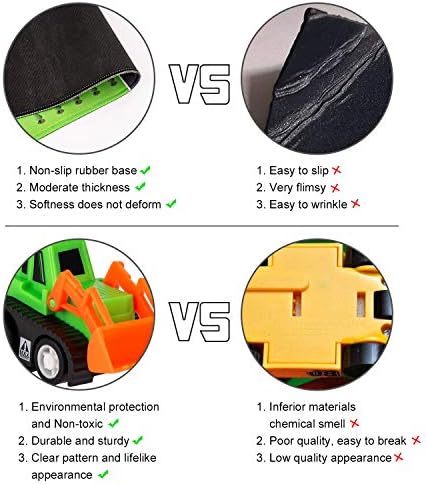 VS

1. Non-slip rubber base ✓
2. Moderate thickness ✓
3. Softness does not deform ✓

1. Easy to slip ✗
2. Very flimsy ✗
3. Easy to wrinkle ✗

VS

1. Environmental protection and Non-toxic ✓
2. Durable and sturdy ✓
3. Clear pattern and lifelike appearance ✓

1. Inferior materials chemical smell ✗
2. Poor quality, easy to break ✗
3. Low quality appearance ✗