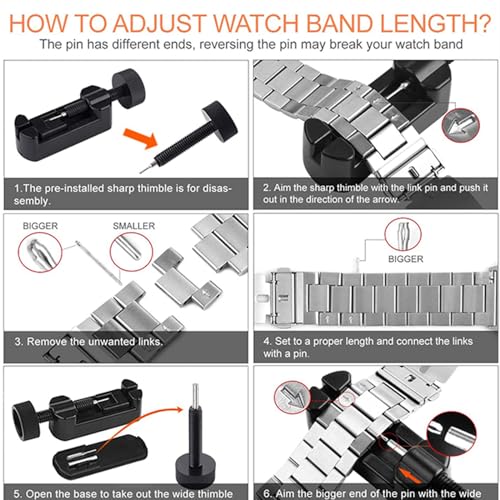 HOW TO ADJUST WATCH BAND LENGTH?

The pin has different ends, reversing the pin may break your watch band

1.The pre-installed sharp thimble is for disassembly.

2. Aim the sharp thimble with the link pin and push it out in the direction of the arrow.

BIGGER

SMALLER

3. Remove the unwanted links.

BIGGER

4. Set to a proper length and connect the links with a pin.

5. Open the base to take out the wide thimble

6. Aim the bigger end of the pin with the wide