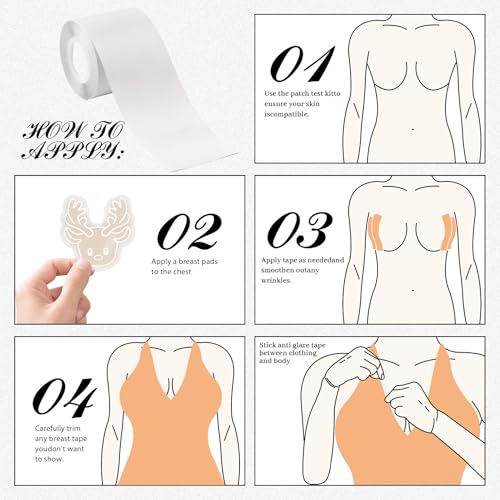 HOW TO APPLY:

01
Use the patch test kitto ensure your skin iscompatible.

02
Apply a breast pads to the chest

03
Apply tape as neededand smoothen outany wrinkles.

04
Carefully trim any breast tape youdon't want to show.

Stick anti glare tape between clothing and body