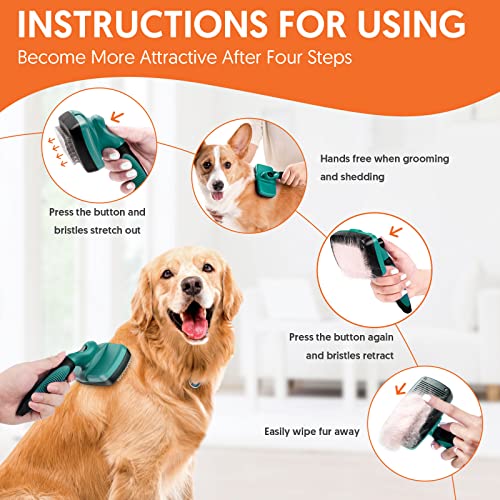 INSTRUCTIONS FOR USING

Become More Attractive After Four Steps

Press the button and bristles stretch out

Hands free when grooming and shedding

Press the button again and bristles retract

Easily wipe fur away