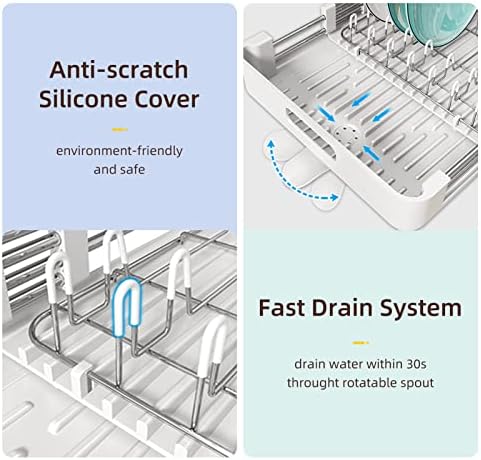 Anti-scratch Silicone Cover

environment-friendly and safe

Fast Drain System

drain water within 30s throught rotatable spout