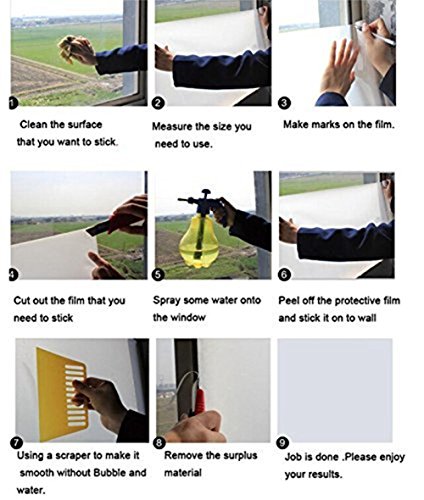 1 Clean the surface that you want to stick.

2 Measure the size you need to use.

3 Make marks on the film.

4 Cut out the film that you need to stick

5 Spray some water onto the window

6 Peel off the protective film and stick it on to wall

7 Using a scraper to make it smooth without Bubble and water.

8 Remove the surplus material

9 Job is done .Please enjoy your results.