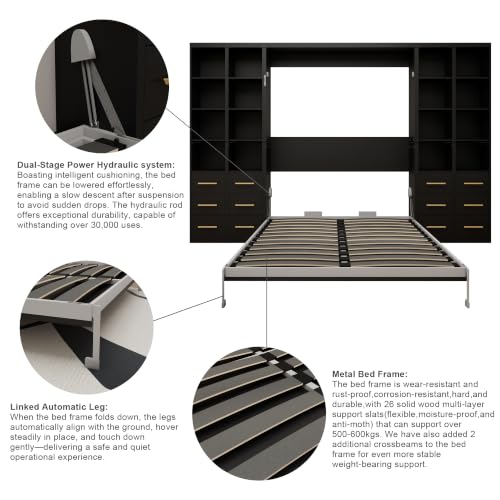 Dual-Stage Power Hydraulic system:
Boasting intelligent cushioning, the bed frame can be lowered effortlessly, enabling a slow descent after suspension to avoid sudden drops. The hydraulic rod offers exceptional durability, capable of withstanding over 30,000 uses.

Linked Automatic Leg:
When the bed frame folds down, the legs automatically align with the ground, hover steadily in place, and touch down gently—delivering a safe and quiet operational experience.

Metal Bed Frame:
The bed frame is wear-resistant and rust-proof,corrosion-resistant,hard,and durable,with 26 solid wood multi-layer support slats(flexible,moisture-proof,and anti-moth) that can support over 500-600kgs. We have also added 2 additional crossbeams to the bed frame for even more stable weight-bearing support.