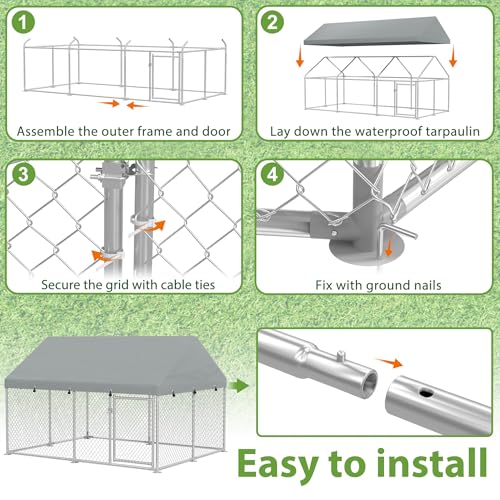 1
Assemble the outer frame and door

2
Lay down the waterproof tarpaulin

3
Secure the grid with cable ties

4
Fix with ground nails

Easy to install