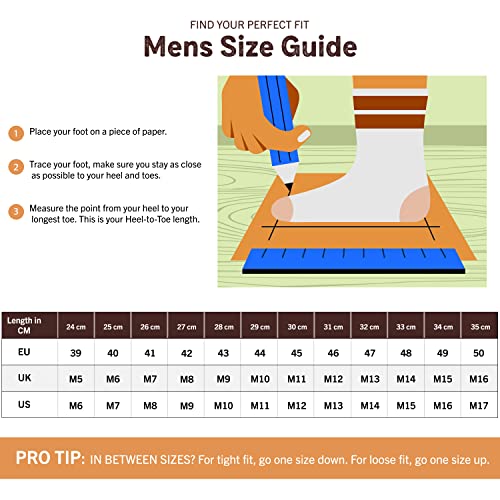 FIND YOUR PERFECT FIT

Mens Size Guide

1 Place your foot on a piece of paper.

2 Trace your foot, make sure you stay as close as possible to your heel and toes.

3 Measure the point from your heel to your longest toe. This is your Heel-to-Toe length.

| Length in CM | 24 cm | 25 cm | 26 cm | 27 cm | 28 cm | 29 cm | 30 cm | 31 cm | 32 cm | 33 cm | 34 cm | 35 cm |
|---|---|---|---|---|---|---|---|---|---|---|---|---|
| EU | 39 | 40 | 41 | 42 | 43 | 44 | 45 | 46 | 47 | 48 | 49 | 50 |
| UK | M5 | M6 | M7 | M8 | M9 | M10 | M11 | M12 | M13 | M14 | M15 | M16 |
| US | M6 | M7 | M8 | M9 | M10 | M11 | M12 | M13 | M14 | M15 | M16 | M17 |

PRO TIP: IN BETWEEN SIZES? For tight fit, go one size down. For loose fit, go one size up.