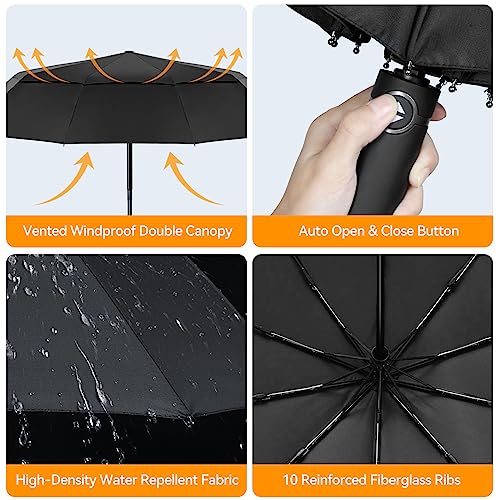 Vented Windproof Double Canopy

Auto Open & Close Button

High-Density Water Repellent Fabric

10 Reinforced Fiberglass Ribs