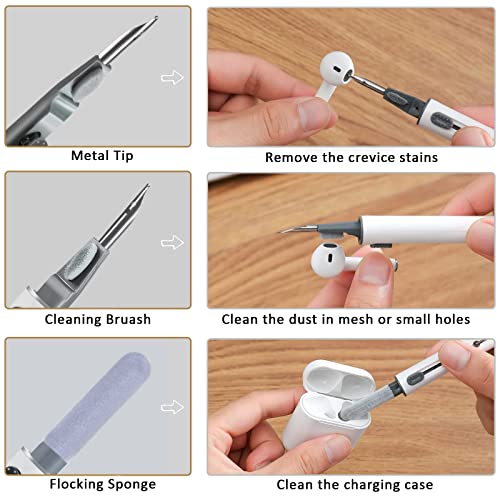 Metal Tip

Remove the crevice stains

Cleaning Bruash

Clean the dust in mesh or small holes

Flocking Sponge

Clean the charging case