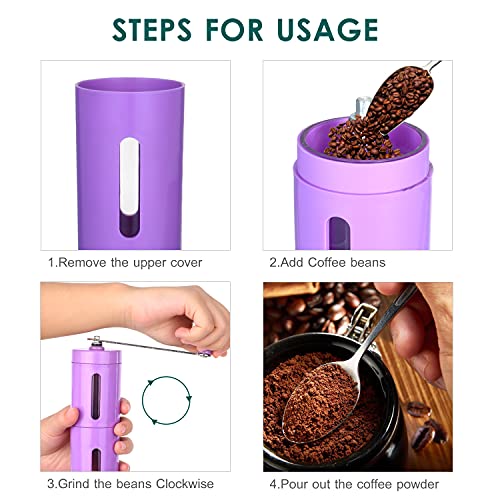 STEPS FOR USAGE

1.Remove the upper cover

2.Add Coffee beans

3.Grind the beans Clockwise

4.Pour out the coffee powder