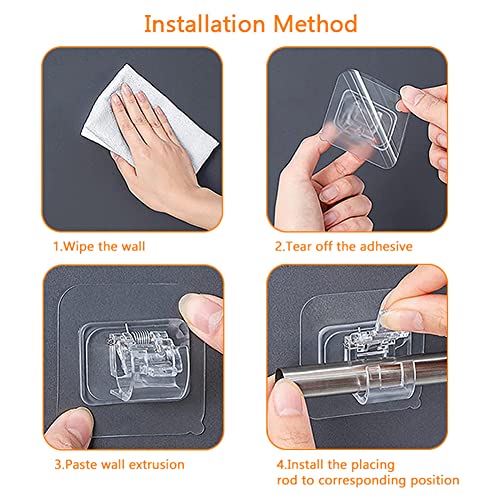 Installation Method

1.Wipe the wall

2.Tear off the adhesive

3.Paste wall extrusion

4.Install the placing rod to corresponding position