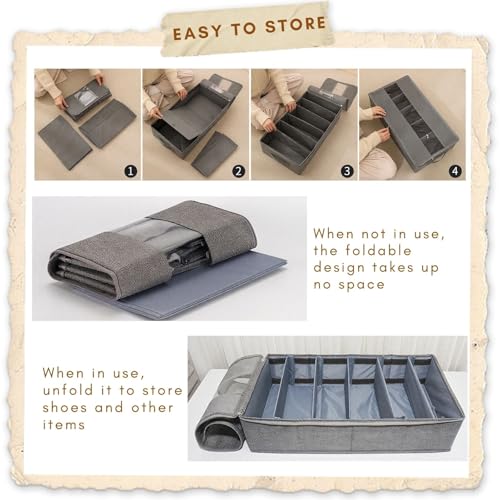 EASY TO STORE

1

2

3

4

When not in use, the foldable design takes up no space

When in use, unfold it to store shoes and other items