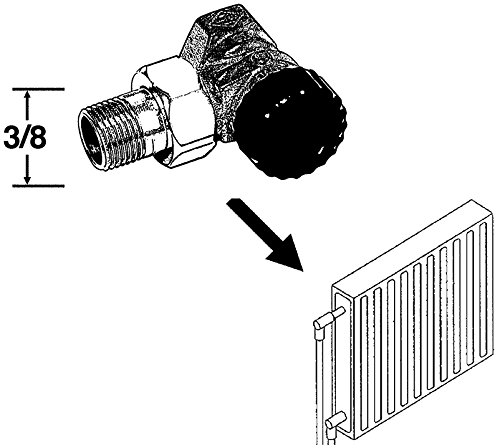 3/8