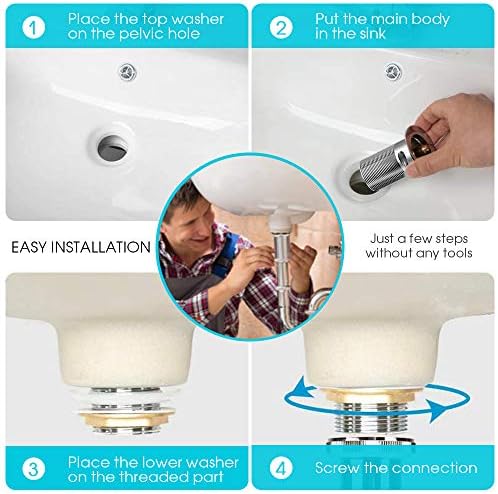 1 Place the top washer on the pelvic hole

2 Put the main body in the sink

EASY INSTALLATION

Just a few steps without any tools

3 Place the lower washer on the threaded part

4 Screw the connection