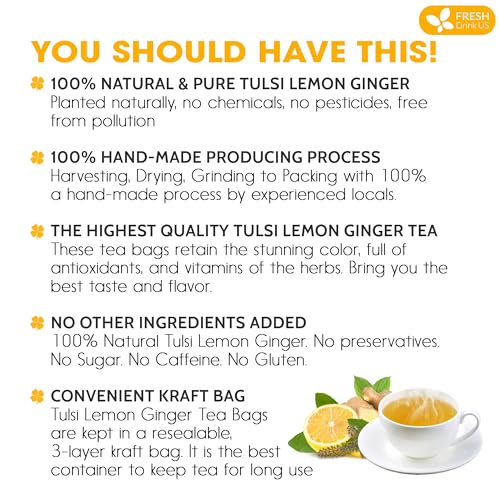 FRESH
Drink US

YOU SHOULD HAVE THIS!

100% NATURAL & PURE TULSI LEMON GINGER
Planted naturally, no chemicals, no pesticides, free from pollution

100% HAND-MADE PRODUCING PROCESS
Harvesting, Drying, Grinding to Packing with 100% a hand-made process by experienced locals.

THE HIGHEST QUALITY TULSI LEMON GINGER TEA
These tea bags retain the stunning color, full of antioxidants, and vitamins of the herbs. Bring you the best taste and flavor.

NO OTHER INGREDIENTS ADDED
100% Natural Tulsi Lemon Ginger. No preservatives. No Sugar. No Caffeine. No Gluten.

CONVENIENT KRAFT BAG
Tulsi Lemon Ginger Tea Bags are kept in a resealable, 3-layer kraft bag. It is the best container to keep tea for long use