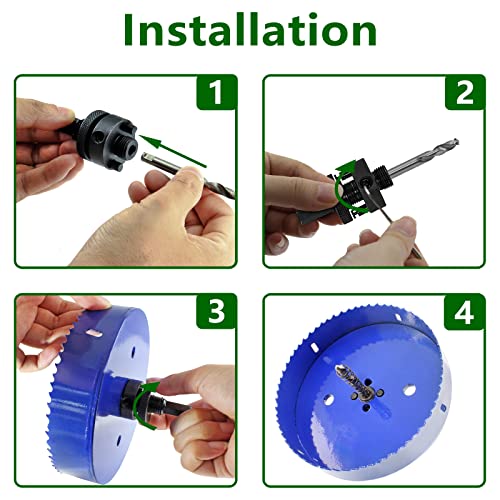 Installation

1

2

3

4