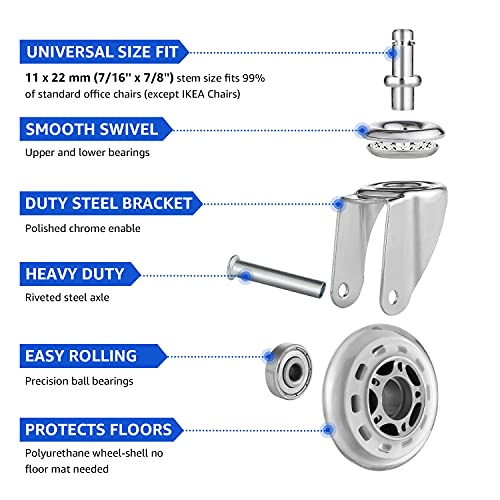 UNIVERSAL SIZE FIT

11 x 22 mm (7/16" x 7/8") stem size fits 99% of standard office chairs (except IKEA Chairs)

SMOOTH SWIVEL

Upper and lower bearings

DUTY STEEL BRACKET

Polished chrome enable

HEAVY DUTY

Riveted steel axle

EASY ROLLING

Precision ball bearings

PROTECTS FLOORS

Polyurethane wheel-shell no floor mat needed