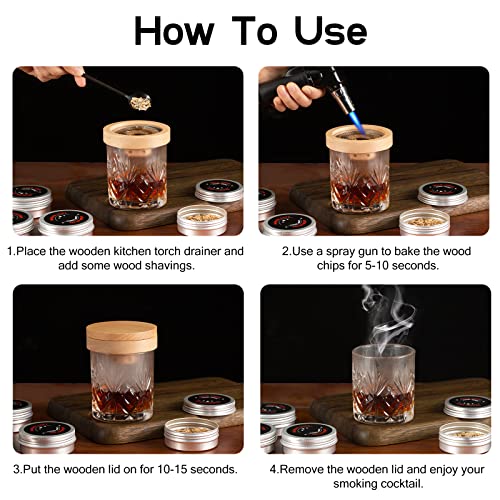 How To Use

1.Place the wooden kitchen torch drainer and add some wood shavings.

2.Use a spray gun to bake the wood chips for 5-10 seconds.

3.Put the wooden lid on for 10-15 seconds.

4.Remove the wooden lid and enjoy your smoking cocktail.