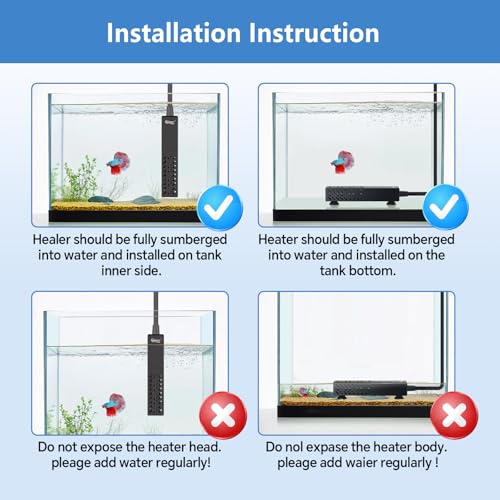 Installation Instruction

Healer should be fully sumberged into water and installed on tank inner side.

Heater should be fully sumberged into water and installed on the tank bottom.

Do not expose the heater head. pleage add water regularly!

Do nol expase the heater body. pleage add waier regularly !