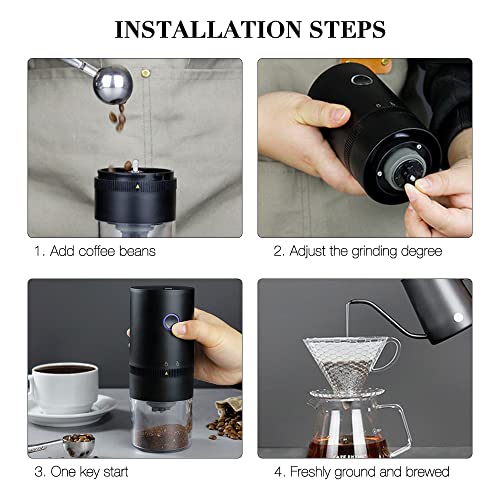 INSTALLATION STEPS

1. Add coffee beans

2. Adjust the grinding degree

3. One key start

4. Freshly ground and brewed