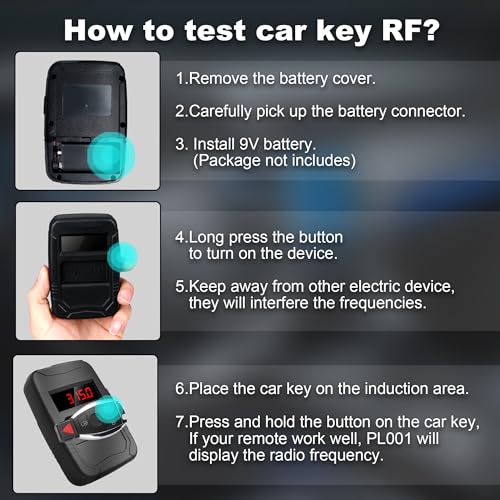 How to test car key RF?

1.Remove the battery cover.

2.Carefully pick up the battery connector.

3. Install 9V battery. (Package not includes)

4.Long press the button to turn on the device.

5.Keep away from other electric device, they will interfere the frequencies.

315.0

6.Place the car key on the induction area.

7.Press and hold the button on the car key, If your remote work well, PL001 will display the radio frequency.