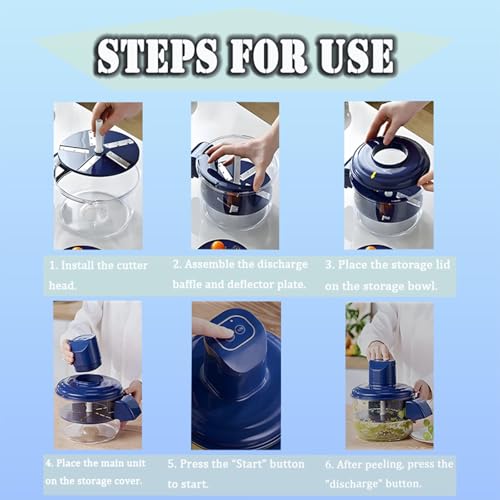 STEPS FOR USE

1. Install the cutter head.

2. Assemble the discharge baffle and deflector plate.

3. Place the storage lid on the storage bowl.

4. Place the main unit on the storage cover.

5. Press the "Start" button to start.

6. After peeling, press the "discharge" button.