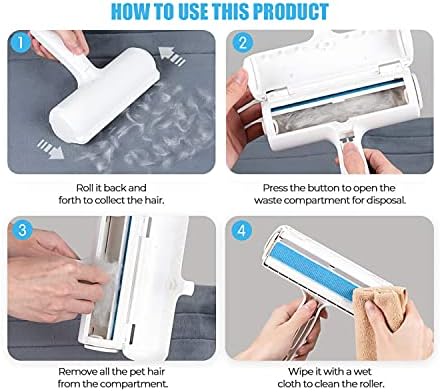 HOW TO USE THIS PRODUCT

1

Roll it back and forth to collect the hair.

2

Press the button to open the waste compartment for disposal.

3

Remove all the pet hair from the compartment.

4

Wipe it with a wet cloth to clean the roller.