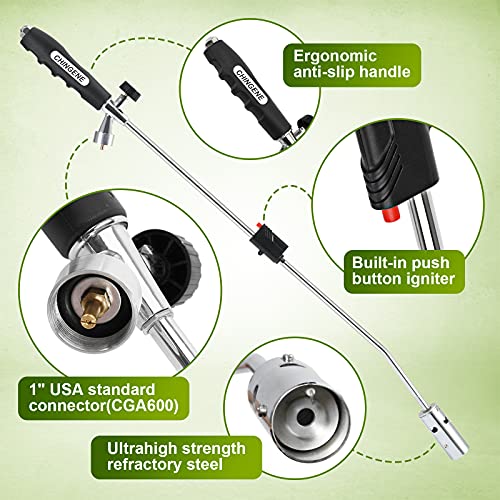 CHINGENE

CHINGENE

Ergonomic anti-slip handle

Built-in push button igniter

1" USA standard connector(CGA600)

Ultrahigh strength refractory steel