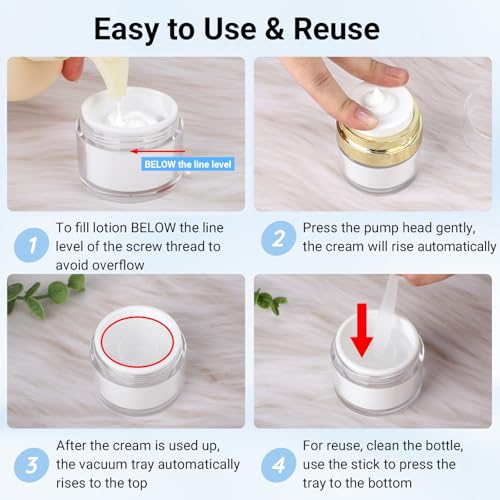 Easy to Use & Reuse

BELOW the line level

1 To fill lotion BELOW the line level of the screw thread to avoid overflow

2 Press the pump head gently, the cream will rise automatically

3 After the cream is used up, the vacuum tray automatically rises to the top

4 For reuse, clean the bottle, use the stick to press the tray to the bottom