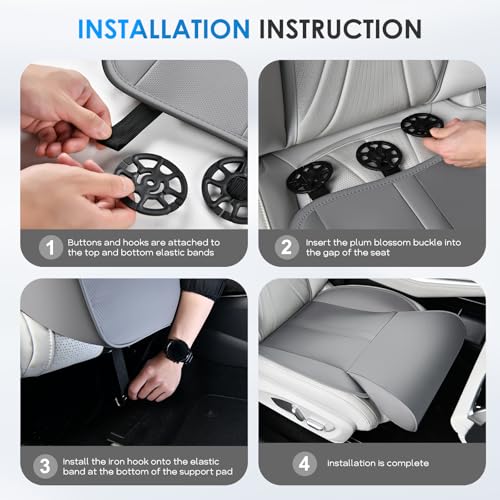 INSTALLATION INSTRUCTION

1 Buttons and hooks are attached to the top and bottom elastic bands

2 Insert the plum blossom buckle into the gap of the seat

3 Install the iron hook onto the elastic band at the bottom of the support pad

4 Installation is complete