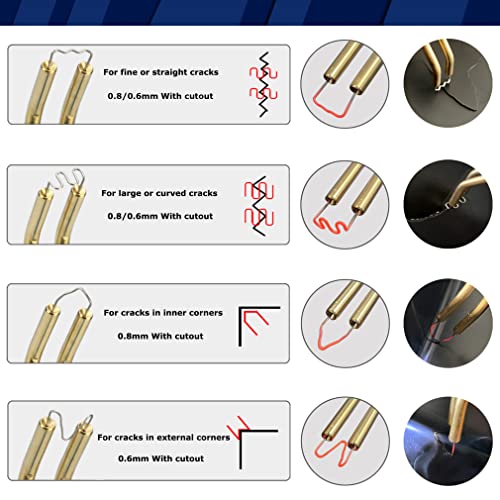 For fine or straight cracks

0.8/0.6mm With cutout

For large or curved cracks

0.8/0.6mm With cutout

For cracks in inner corners

0.8mm With cutout

For cracks in external corners

0.6mm With cutout