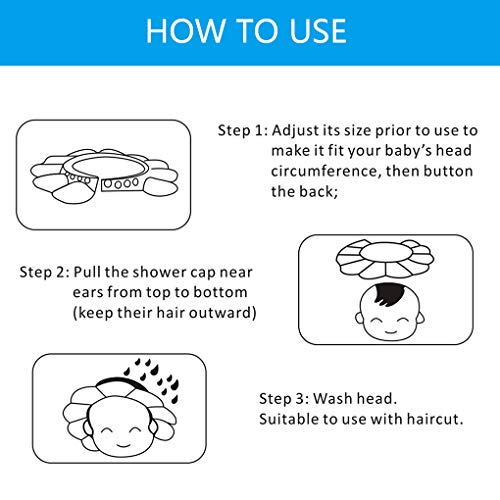 HOW TO USE

Step 1: Adjust its size prior to use to make it fit your baby's head circumference, then button the back;

Step 2: Pull the shower cap near ears from top to bottom (keep their hair outward)

Step 3: Wash head.
Suitable to use with haircut.