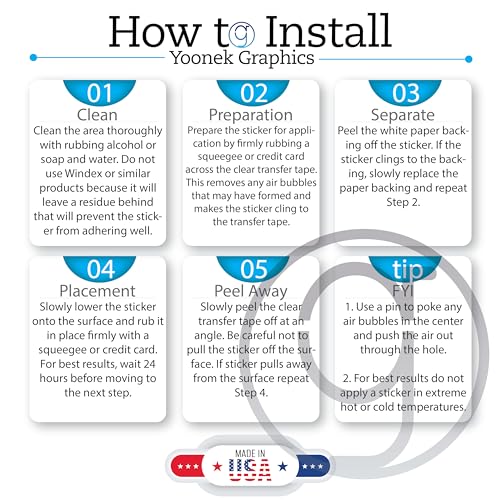 How to Install
Yoonek Graphics

01
Clean
Clean the area thoroughly with rubbing alcohol or soap and water. Do not use Windex or similar products because it will leave a residue behind that will prevent the sticker from adhering well.

02
Preparation
Prepare the sticker for application by firmly rubbing a squeegee or credit card across the clear transfer tape. This removes any air bubbles that may have formed and makes the sticker cling to the transfer tape.

03
Separate
Peel the white paper backing off the sticker. If the sticker clings to the backing, slowly replace the paper backing and repeat Step 2.

04
Placement
Slowly lower the sticker onto the surface and rub it in place firmly with a squeegee or credit card. For best results, wait 24 hours before moving to the next step.

05
Peel Away
Slowly peel the clear transfer tape off at an angle. Be careful not to pull the sticker off the surface. If sticker pulls away from the surface repeat Step 4.

tip
FYI
1. Use a pin to poke any air bubbles in the center and push the air out through the hole.

2. For best results do not apply a sticker in extreme hot or cold temperatures.

MADE IN
USA