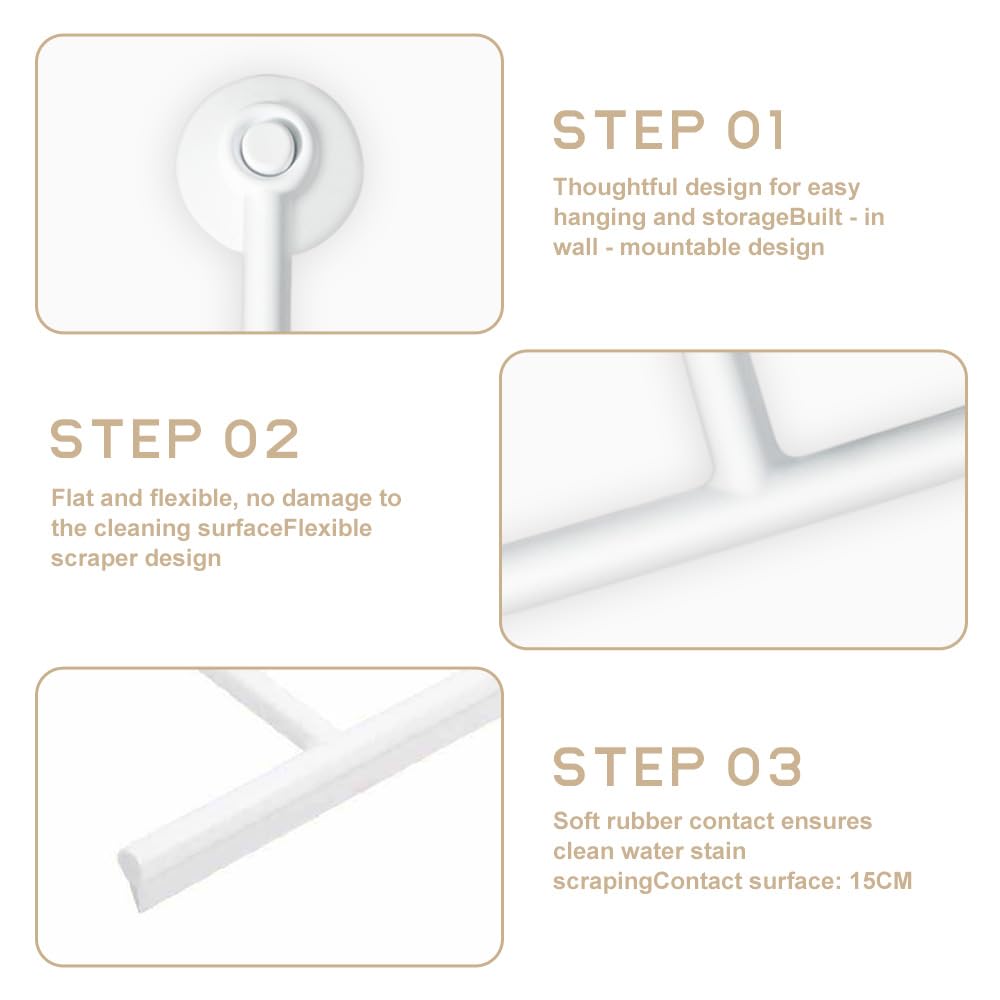 STEP 01

Thoughtful design for easy hanging and storageBuilt - in wall - mountable design

STEP 02

Flat and flexible, no damage to the cleaning surfaceFlexible scraper design

STEP 03

Soft rubber contact ensures clean water stain scrapingContact surface: 15CM