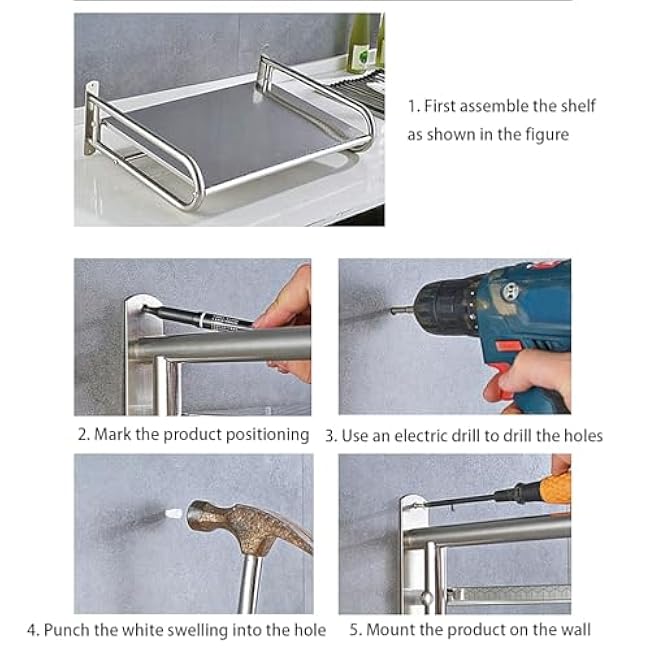 1. First assemble the shelf as shown in the figure

2. Mark the product positioning

3. Use an electric drill to drill the holes

4. Punch the white swelling into the hole

5. Mount the product on the wall