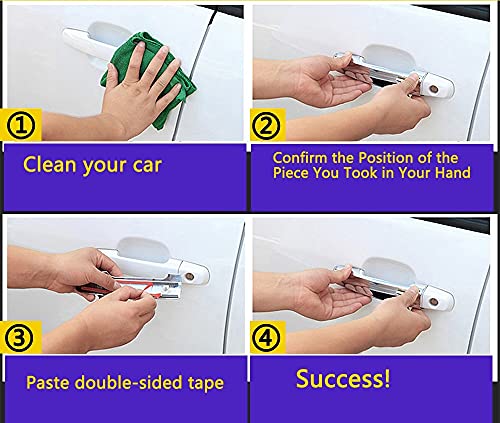 ①

Clean your car

②

Confirm the Position of the Piece You Took in Your Hand

③

Paste double-sided tape

④

Success!