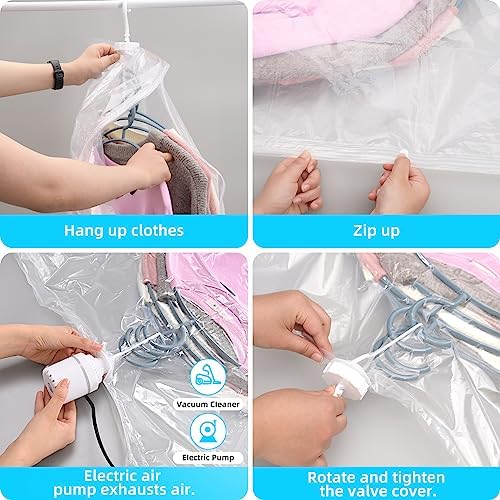 Hang up clothes

Zip up

Vacuum Cleaner

Electric Pump

Electric air pump exhausts air.

Rotate and tighten the valve cover.