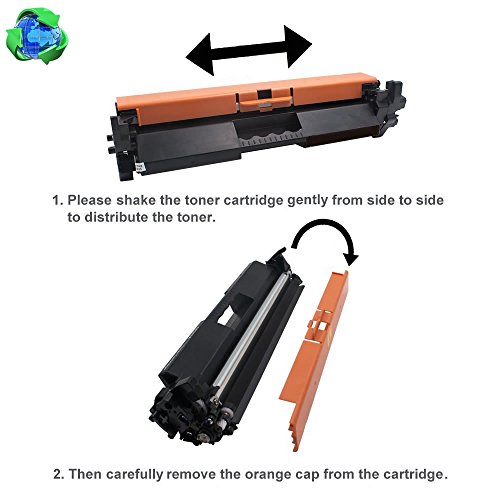 1. Please shake the toner cartridge gently from side to side to distribute the toner.

2. Then carefully remove the orange cap from the cartridge.