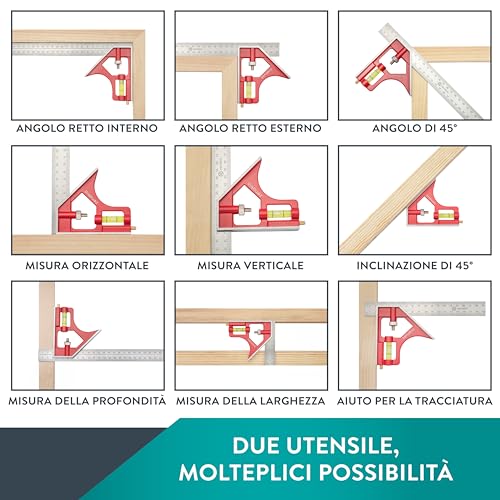 ANGOLO RETTO INTERNO

ANGOLO RETTO ESTERNO

ANGOLO DI 45°

MISURA ORIZZONTALE

MISURA VERTICALE

INCLINAZIONE DI 45°

MISURA DELLA PROFONDITÀ

MISURA DELLA LARGHEZZA

AIUTO PER LA TRACCIATURA

DUE UTENSILE, MOLTEPLICI POSSIBILITÀ